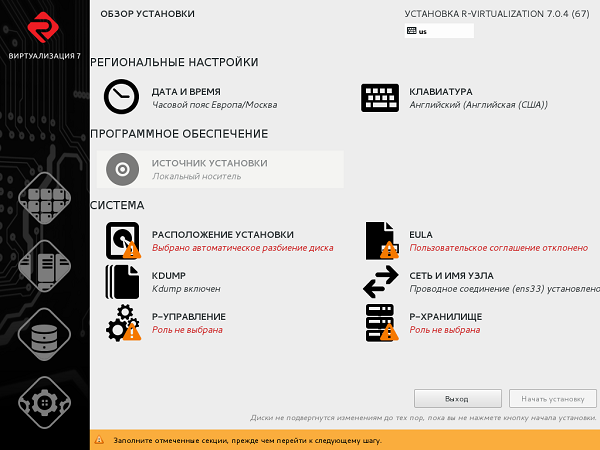 ВИРТУАЛИЗАЦИЯ 7

ОБЗОР УСТАНОВКИ

УСТАНОВКА R-VIRTUALIZATION 7.0.4 (67)

us

РЕГИОНАЛЬНЫЕ НАСТРОЙКИ

ДАТА И ВРЕМЯ
Часовой пояс Европа/Москва

КЛАВИАТУРА
Английский (Английская (США))

ПРОГРАММНОЕ ОБЕСПЕЧЕНИЕ

ИСТОЧНИК УСТАНОВКИ
Локальный носитель

СИСТЕМА

РАСПОЛОЖЕНИЕ УСТАНОВКИ
Выбрано автоматическое разбиение диска

EULA
Пользовательское соглашение отклонено

KDUMP
Kdump включен

СЕТЬ И ИМЯ УЗЛА
Проводное соединение (ens33) установлено

Р-УПРАВЛЕНИЕ
Роль не выбрана

Р-ХРАНИЛИЩЕ
Роль не выбрана

Выход

Начать установку

Диски не подвергнутся изменениям до тех пор, пока вы не нажмете кнопку начала установки.

Заполните отмеченные секции, прежде чем перейти к следующему шагу.